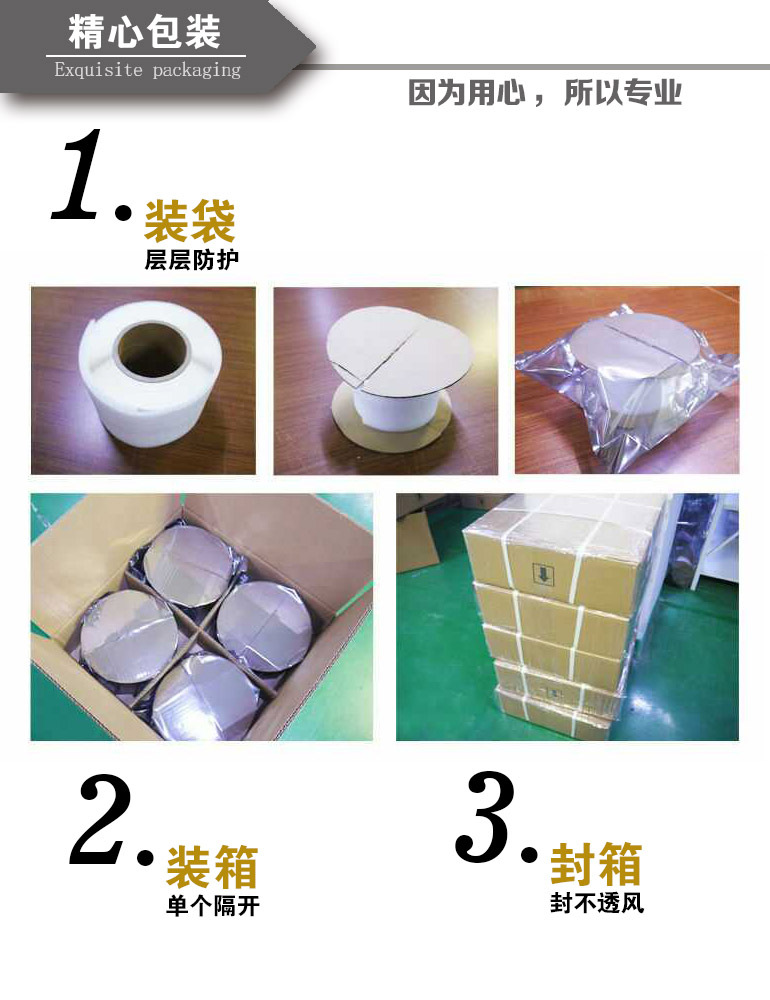 精心包装
Exquisite packaging

因为用心，所以专业

1. 装袋
层层防护

2. 装箱
单个隔开

3. 封箱
封不透风